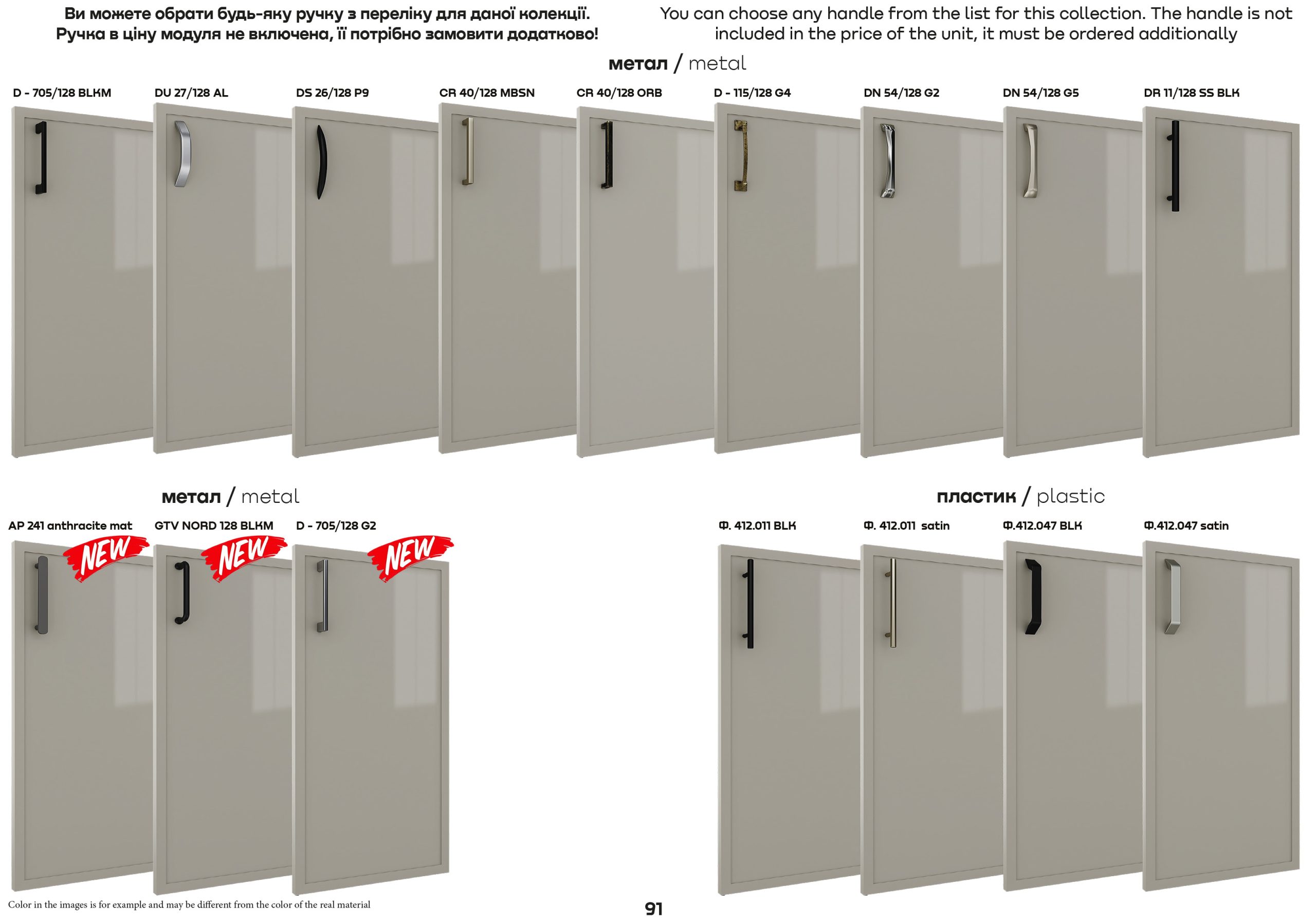 Ви можете обрати будь-яку ручку з переліку для даної колекції. Ручка в ціну модуля не включена, її потрібно замовити додатково!

You can choose any handle from the list for this collection. The handle is not included in the price of the unit, it must be ordered additionally

метал / metal

D - 705/128 BLKM
DU 27/128 AL
DS 26/128 P9
CR 40/128 MBSN
CR 40/128 ORB
D - 115/128 G4
DN 54/128 G2
DN 54/128 G5
DR 11/128 SS BLK

метал / metal

AP 241 anthracite mat
NEW
GTV NORD 128 BLKM
NEW
D - 705/128 G2
NEW

пластик / plastic

Ф. 412.011 BLK
Ф. 412.011 satin
Ф.412.047 BLK
Ф.412.047 satin

Color in the images is for example and may be different from the color of the real material

91